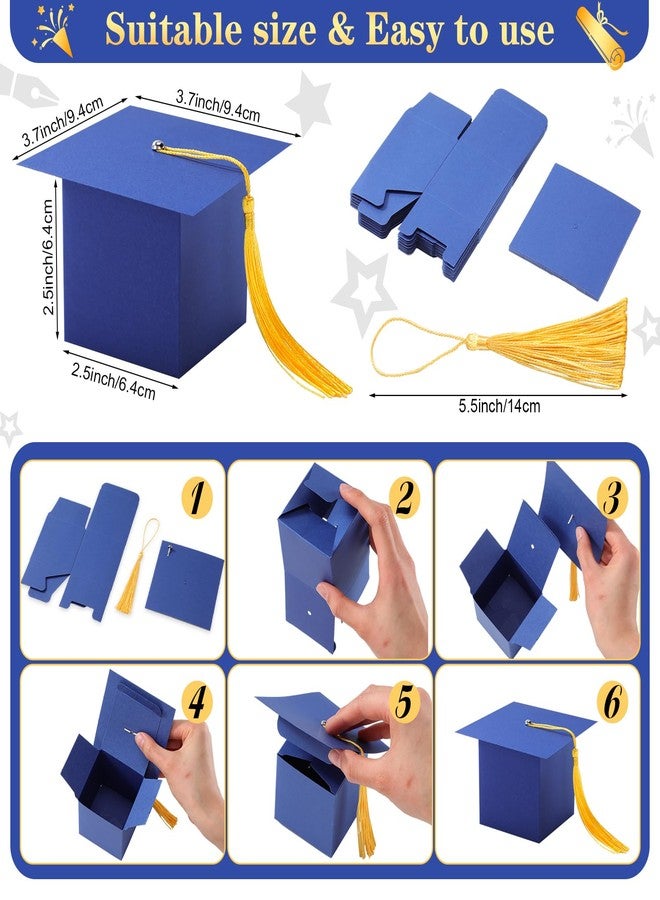 Suitable size & Easy to use

3.7inch/9.4cm

3.7inch/9.4cm

2.5inch/6.4cm

2.5inch/6.4cm

5.5inch/14cm

1

2

3

4

5

6